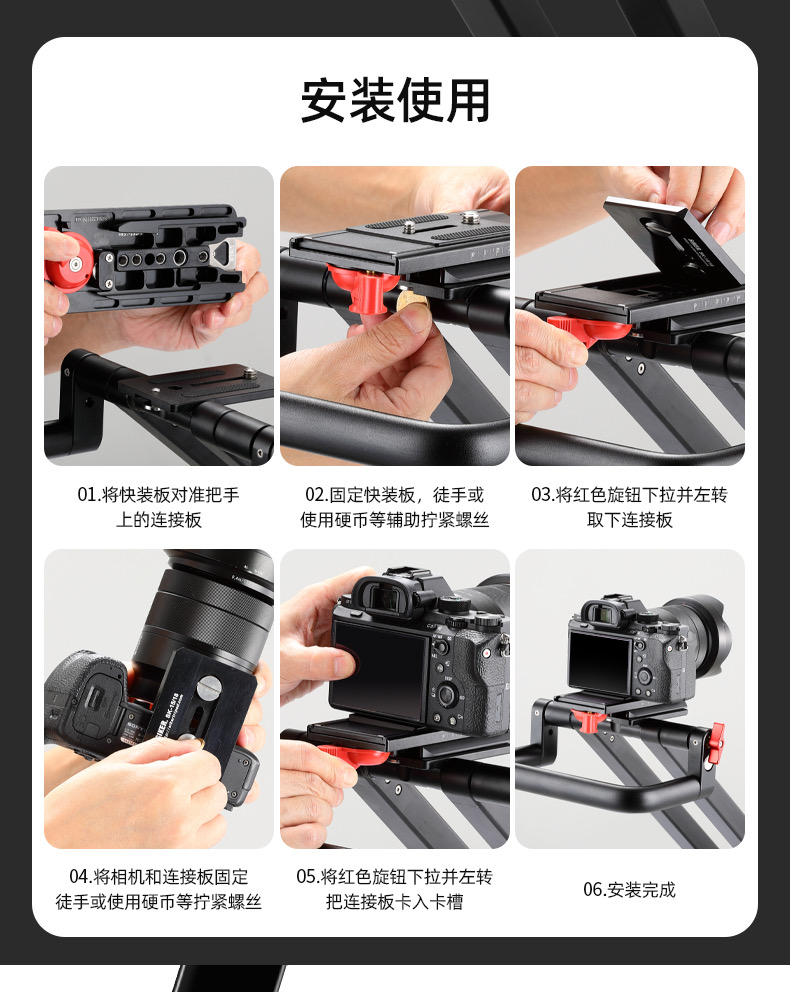 安装使用

01.将快装板对准把手上的连接板

02.固定快装板，徒手或使用硬币等辅助拧紧螺丝

03.将红色旋钮下拉并左转取下连接板

04.将相机和连接板固定徒手或使用硬币等拧紧螺丝

05.将红色旋钮下拉并左转把连接板卡入卡槽

06.安装完成