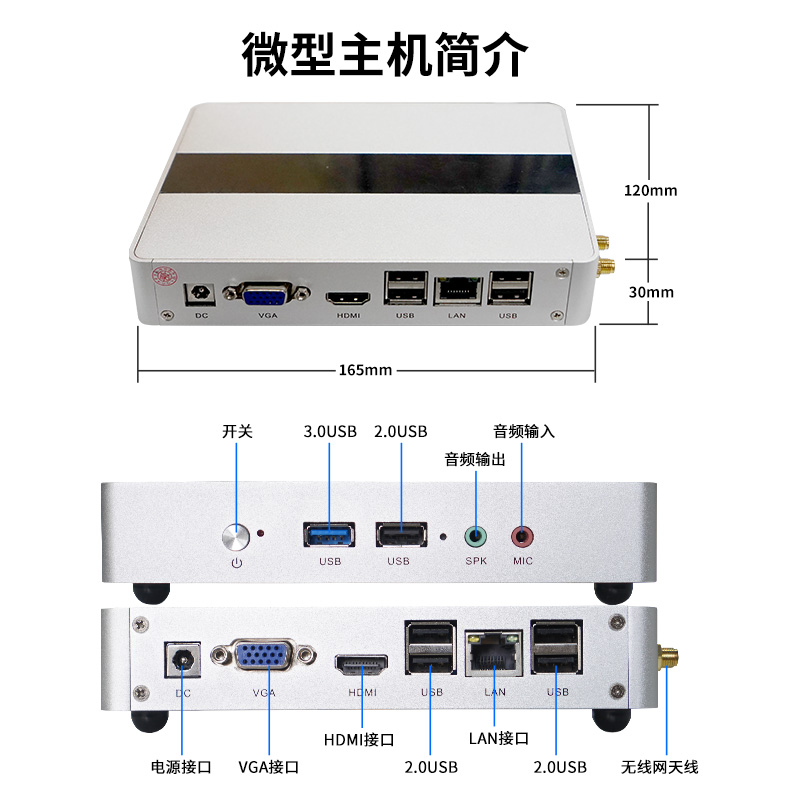 微型主机简介

120mm

30mm

DC VGA HDMI USB LAN USB

165mm

开关 3.0USB 2.0USB 音频输入

音频输出

USB USB SPK MIC

DC VGA HDMI USB LAN USB

HDMI接口 LAN接口

电源接口 VGA接口 2.0USB 2.0USB 无线网天线